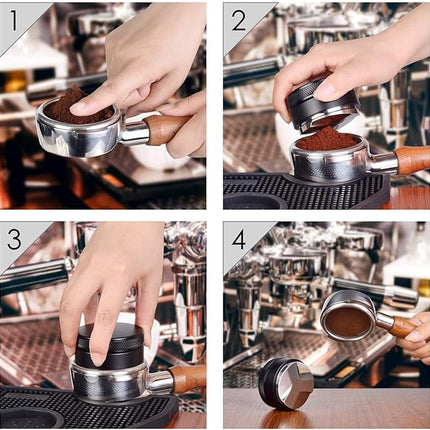 1

2

3

4