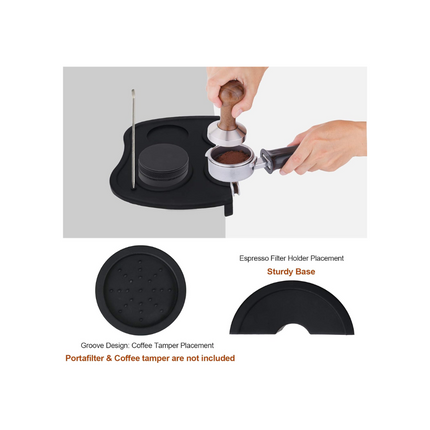 Espresso Filter Holder Placement
Sturdy Base

Groove Design: Coffee Tamper Placement
Portafilter & Coffee tamper are not included