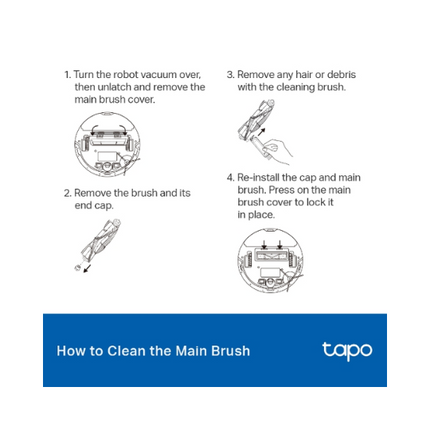 1. Turn the robot vacuum over, then unlatch and remove the main brush cover.

2. Remove the brush and its end cap.

3. Remove any hair or debris with the cleaning brush.

4. Re-install the cap and main brush. Press on the main brush cover to lock it in place.

How to Clean the Main Brush

tapo