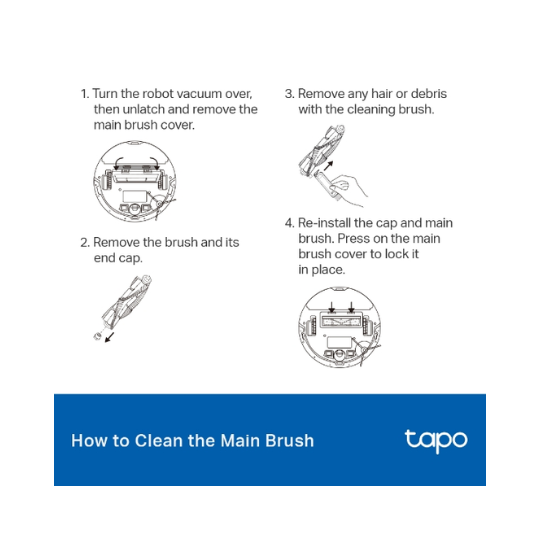 1. Turn the robot vacuum over, then unlatch and remove the main brush cover.

2. Remove the brush and its end cap.

3. Remove any hair or debris with the cleaning brush.

4. Re-install the cap and main brush. Press on the main brush cover to lock it in place.

How to Clean the Main Brush

tapo