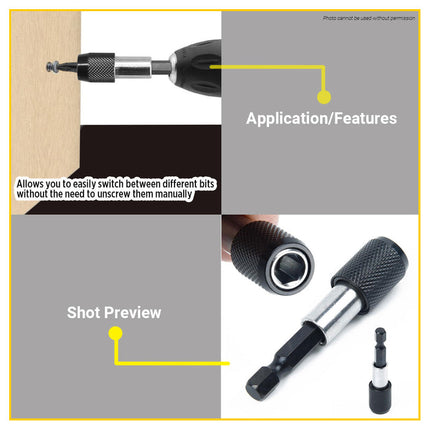 Photo cannot be used without permission

Application/Features

Allows you to easily switch between different bits without the need to unscrew them manually

Shot Preview